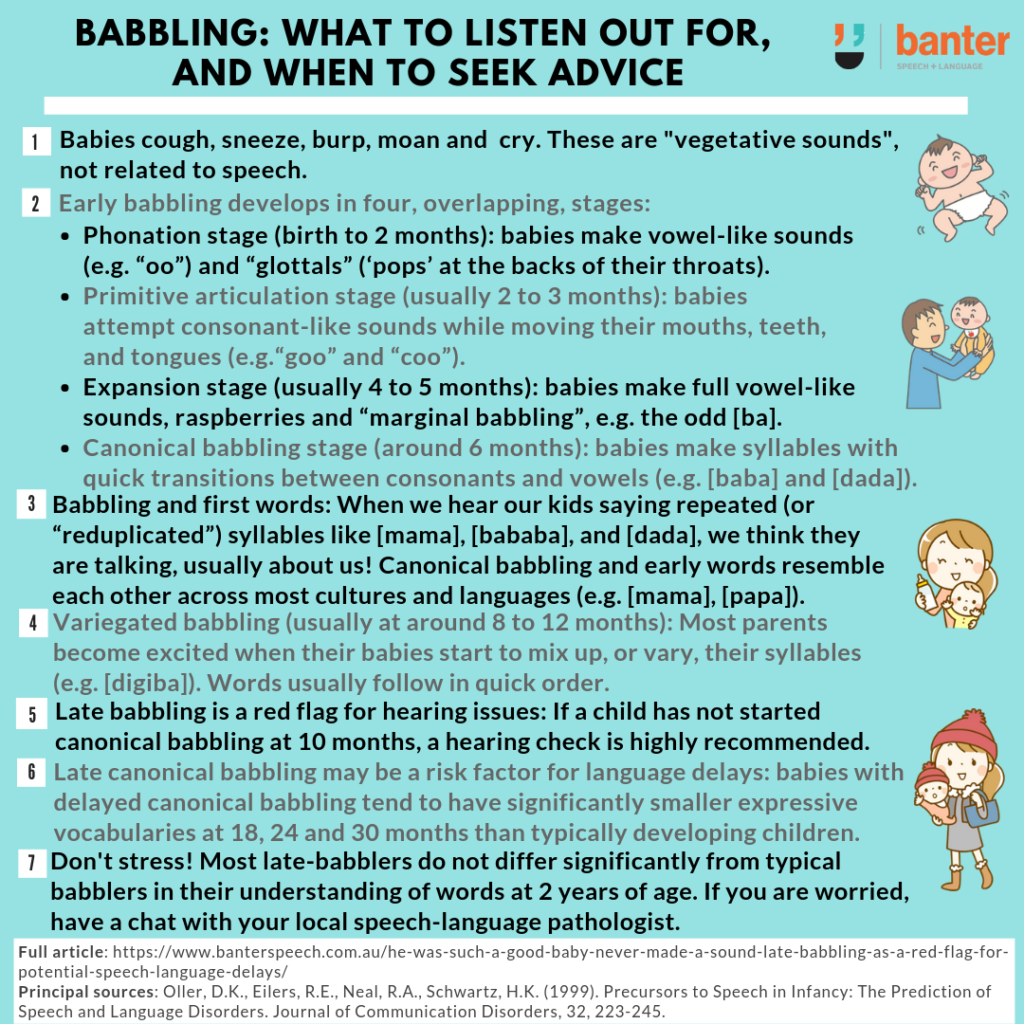 BABBLING: WHAT TO LISTEN OUT FOR, AND WHEN TO SEEK ADVICE

banter
SPEECH + LANGUAGE

1 Babies cough, sneeze, burp, moan and cry. These are "vegetative sounds", not related to speech.

2 Early babbling develops in four, overlapping, stages:
• Phonation stage (birth to 2 months): babies make vowel-like sounds (e.g. “oo”) and “glottals” (‘pops’ at the backs of their throats).
• Primitive articulation stage (usually 2 to 3 months): babies attempt consonant-like sounds while moving their mouths, teeth, and tongues (e.g.“goo” and “coo”).
• Expansion stage (usually 4 to 5 months): babies make full vowel-like sounds, raspberries and “marginal babbling”, e.g. the odd [ba].
• Canonical babbling stage (around 6 months): babies make syllables with quick transitions between consonants and vowels (e.g. [baba] and [dada]).

3 Babbling and first words: When we hear our kids saying repeated (or “reduplicated”) syllables like [mama], [bababa], and [dada], we think they are talking, usually about us! Canonical babbling and early words resemble each other across most cultures and languages (e.g. [mama], [papa]).

4 Variegated babbling (usually at around 8 to 12 months): Most parents become excited when their babies start to mix up, or vary, their syllables (e.g. [digiba]). Words usually follow in quick order.

5 Late babbling is a red flag for hearing issues: If a child has not started canonical babbling at 10 months, a hearing check is highly recommended.

6 Late canonical babbling may be a risk factor for language delays: babies with delayed canonical babbling tend to have significantly smaller expressive vocabularies at 18, 24 and 30 months than typically developing children.

7 Don't stress! Most late-babblers do not differ significantly from typical babblers in their understanding of words at 2 years of age. If you are worried, have a chat with your local speech-language pathologist.

Full article: https://www.banterspeech.com.au/he-was-such-a-good-baby-never-made-a-sound-late-babbling-as-a-red-flag-for-potential-speech-language-delays/
Principal sources: Oller, D.K., Eilers, R.E., Neal, R.A., Schwartz, H.K. (1999). Precursors to Speech in Infancy: The Prediction of Speech and Language Disorders. Journal of Communication Disorders, 32, 223-245.