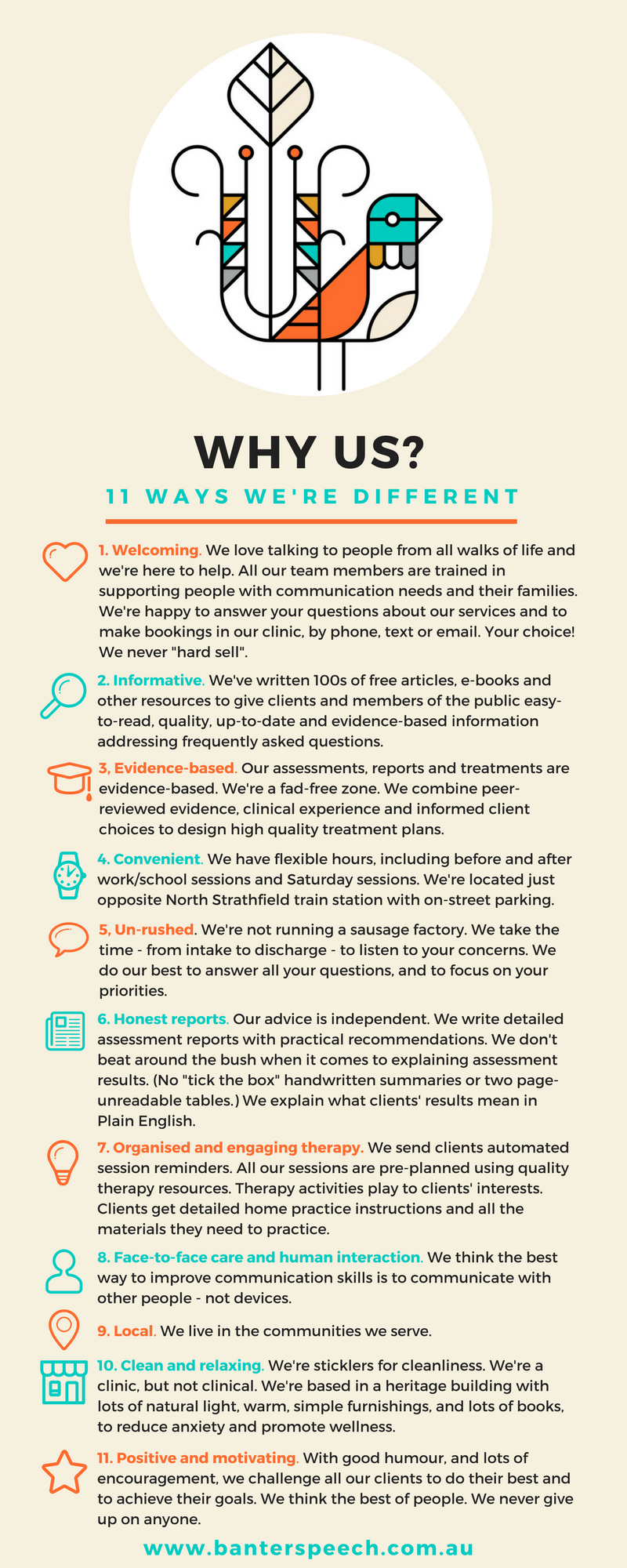 WHY US?

11 WAYS WE'RE DIFFERENT

1. Welcoming. We love talking to people from all walks of life and we're here to help. All our team members are trained in supporting people with communication needs and their families. We're happy to answer your questions about our services and to make bookings in our clinic, by phone, text or email. Your choice! We never "hard sell".

2. Informative. We've written 100s of free articles, e-books and other resources to give clients and members of the public easy-to-read, quality, up-to-date and evidence-based information addressing frequently asked questions.

3, Evidence-based. Our assessments, reports and treatments are evidence-based. We're a fad-free zone. We combine peer-reviewed evidence, clinical experience and informed client choices to design high quality treatment plans.

4. Convenient. We have flexible hours, including before and after work/school sessions and Saturday sessions. We're located just opposite North Strathfield train station with on-street parking.

5, Un-rushed. We're not running a sausage factory. We take the time - from intake to discharge - to listen to your concerns. We do our best to answer all your questions, and to focus on your priorities.

6. Honest reports. Our advice is independent. We write detailed assessment reports with practical recommendations. We don't beat around the bush when it comes to explaining assessment results. (No "tick the box" handwritten summaries or two page-unreadable tables.) We explain what clients' results mean in Plain English.

7. Organised and engaging therapy. We send clients automated session reminders. All our sessions are pre-planned using quality therapy resources. Therapy activities play to clients' interests. Clients get detailed home practice instructions and all the materials they need to practice.

8. Face-to-face care and human interaction. We think the best way to improve communication skills is to communicate with other people - not devices.

9. Local. We live in the communities we serve.

10. Clean and relaxing. We're sticklers for cleanliness. We're a clinic, but not clinical. We're based in a heritage building with lots of natural light, warm, simple furnishings, and lots of books, to reduce anxiety and promote wellness.

11. Positive and motivating. With good humour, and lots of encouragement, we challenge all our clients to do their best and to achieve their goals. We think the best of people. We never give up on anyone.

www.banterspeech.com.au